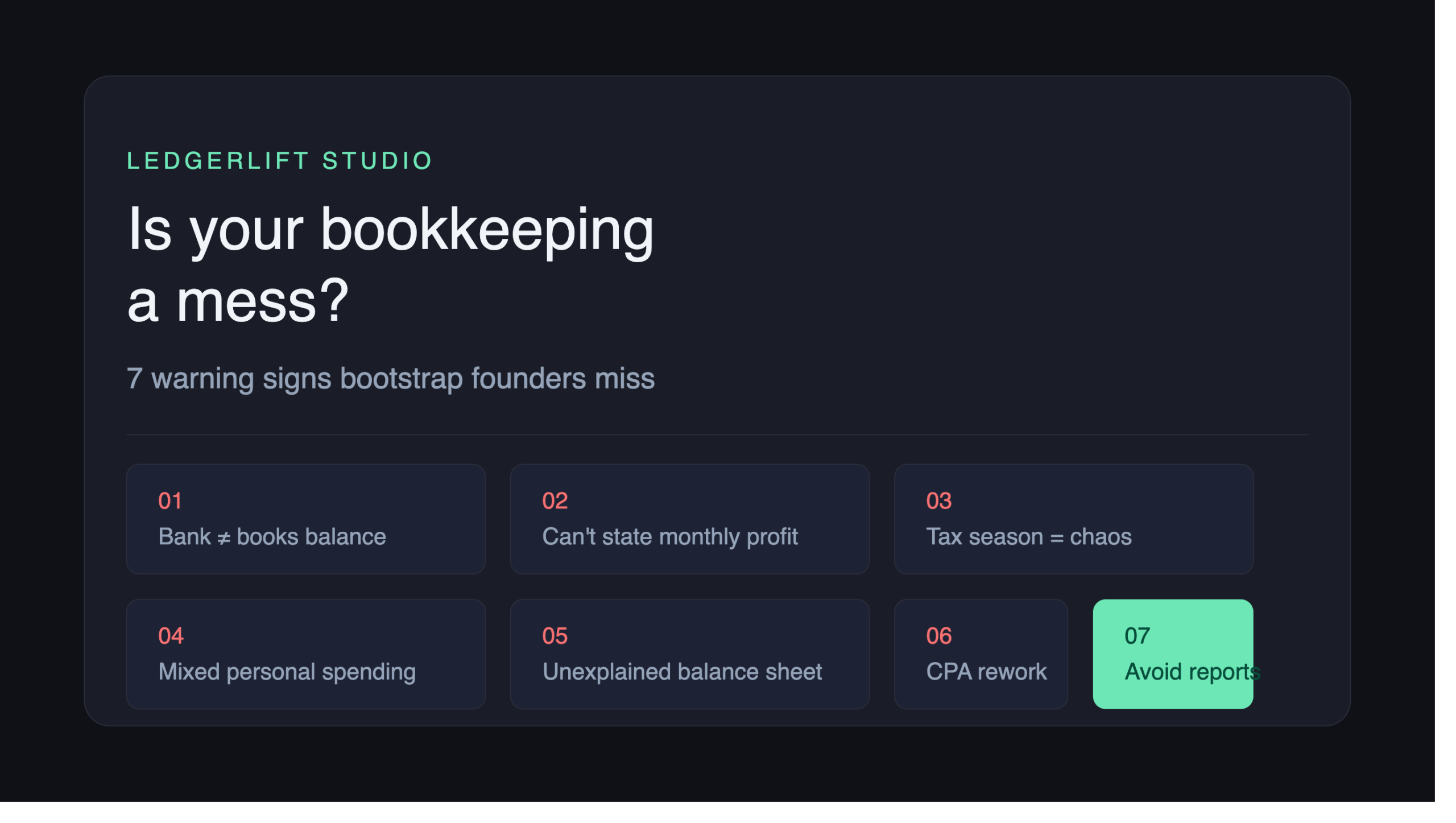 LEDGERLIFT STUDIO

Is your bookkeeping a mess?

7 warning signs bootstrap founders miss

01
Bank ≠ books balance

02
Can't state monthly profit

03
Tax season = chaos

04
Mixed personal spending

05
Unexplained balance sheet

06
CPA rework

07
Avoid reports